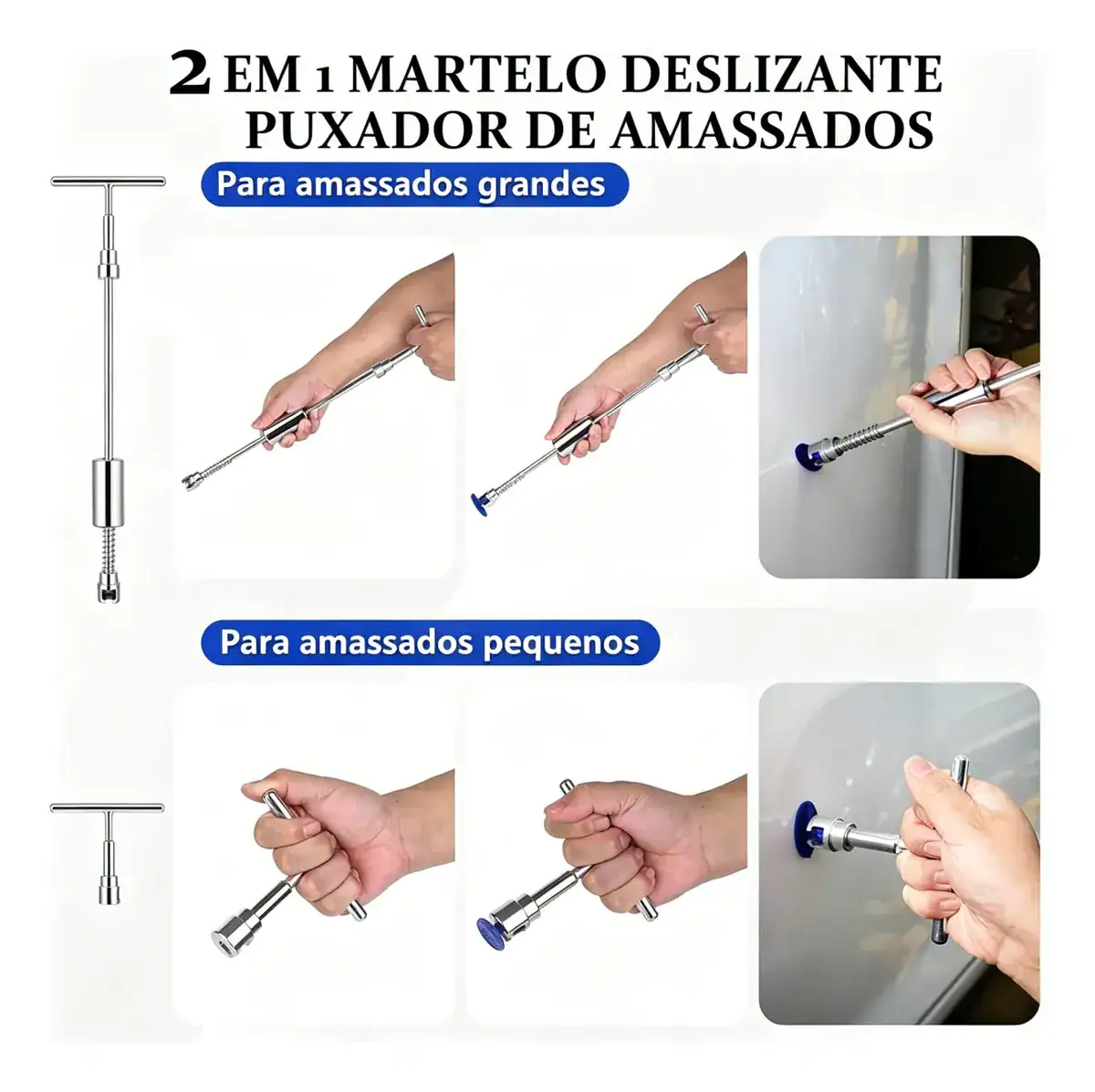 2 EM 1 MARTELO DESLIZANTE
PUXADOR DE AMASSADOS

Para amassados grandes

Para amassados pequenos