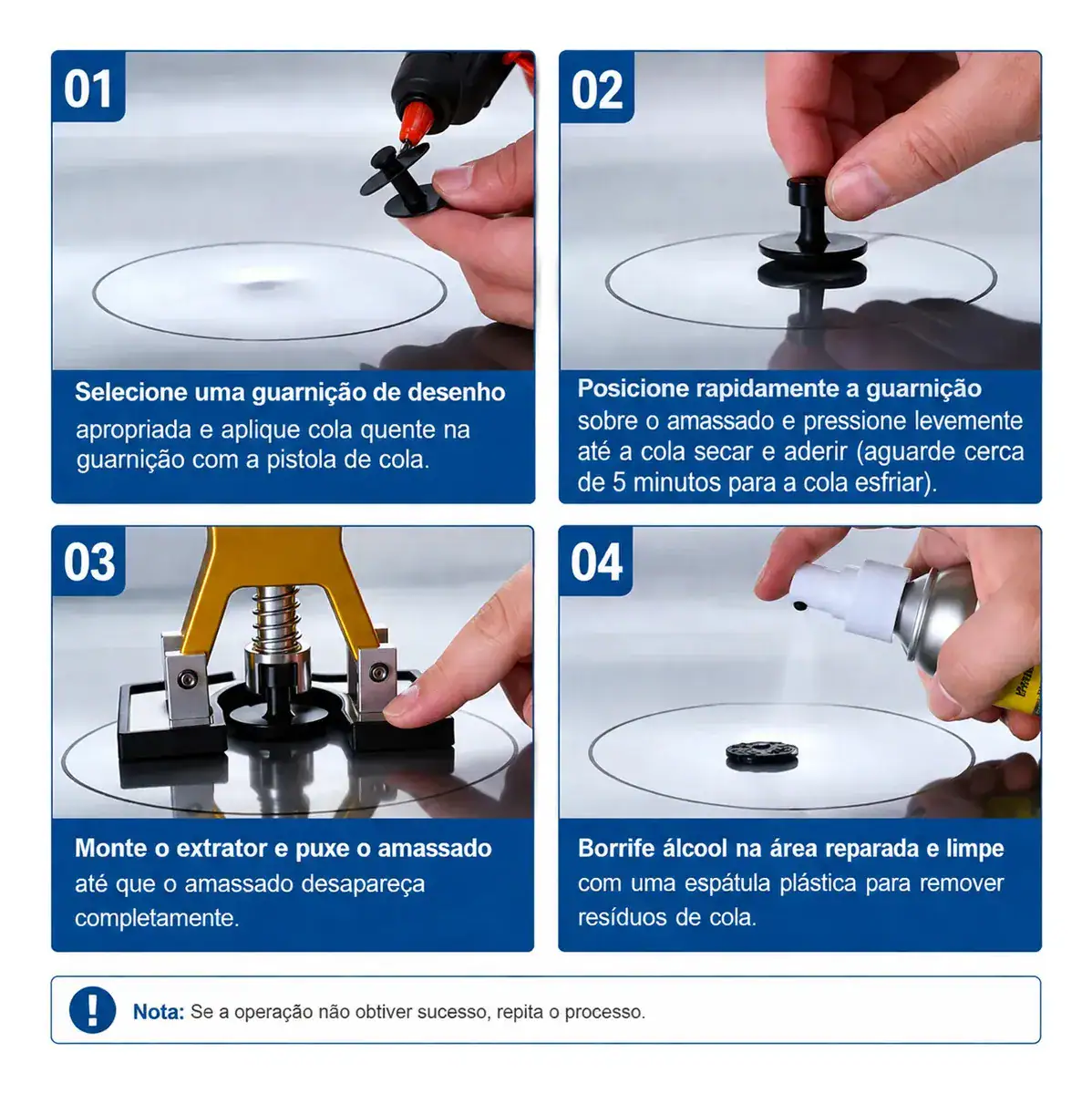 01

Selecione uma guarnição de desenho apropriada e aplique cola quente na guarnição com a pistola de cola.

02

Posicione rapidamente a guarnição sobre o amassado e pressione levemente até a cola secar e aderir (aguarde cerca de 5 minutos para a cola esfriar).

03

Monte o extrator e puxe o amassado até que o amassado desapareça completamente.

04

Borrife álcool na área reparada e limpe com uma espátula plástica para remover resíduos de cola.

!

Nota: Se a operação não obtiver sucesso, repita o processo.